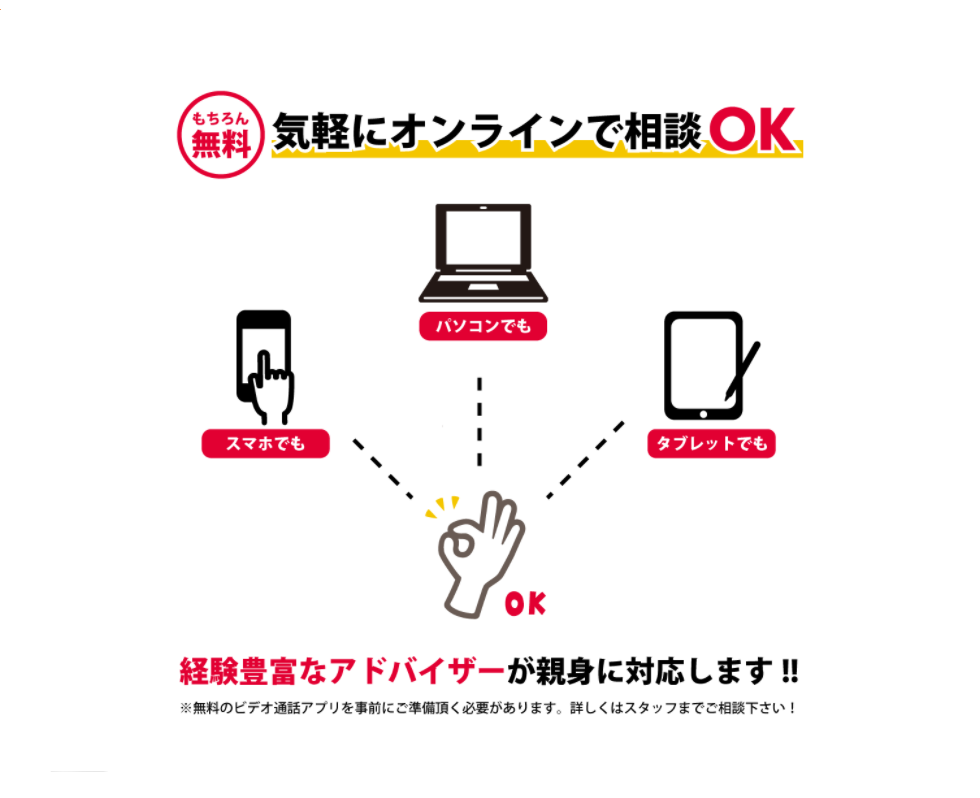 もちろん
無料

気軽にオンラインで相談OK

パソコンでも

スマホでも

タブレットでも

OK

経験豊富なアドバイザーが親身に対応します!!

※無料のビデオ通話アプリを事前にご準備頂く必要があります。詳しくはスタッフまでご相談下さい！