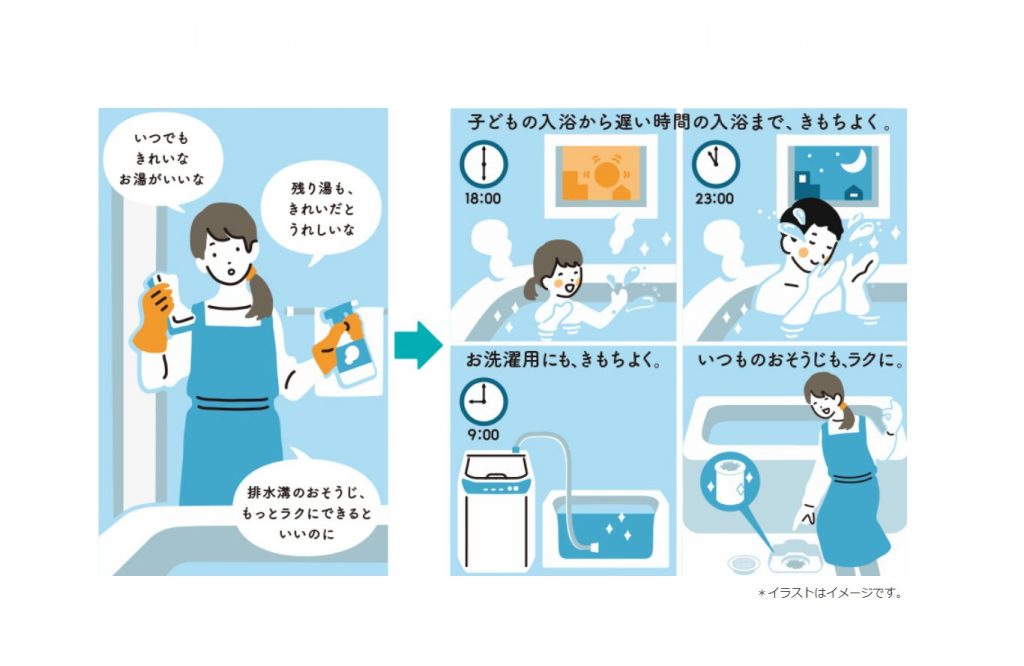 いつでも
きれいな
お湯がいいな

残り湯も、
きれいだと
うれしいな

排水溝のおそうじ、
もっとラクにできると
いいのに

子どもの入浴から遅い時間の入浴まで、きもちよく。

18:00

23:00

お洗濯用にも、きもちよく。

9:00

いつものおそうじも、ラクに。

＊イラストはイメージです。